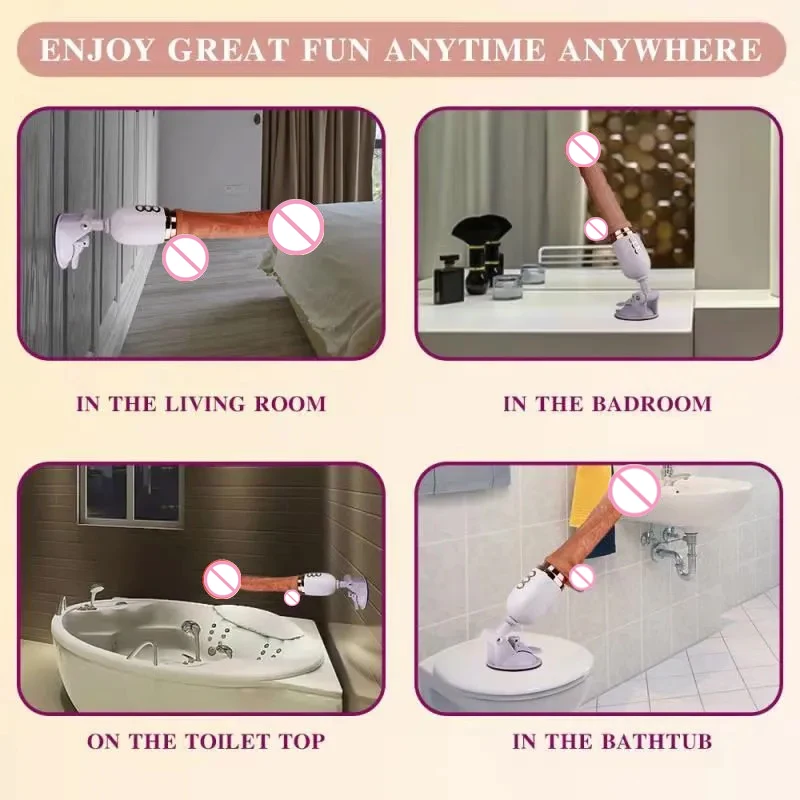 ENJOY GREAT FUN ANYTIME ANYWHERE

IN THE LIVING ROOM

IN THE BADROOM

ON THE TOILET TOP

IN THE BATHTUB