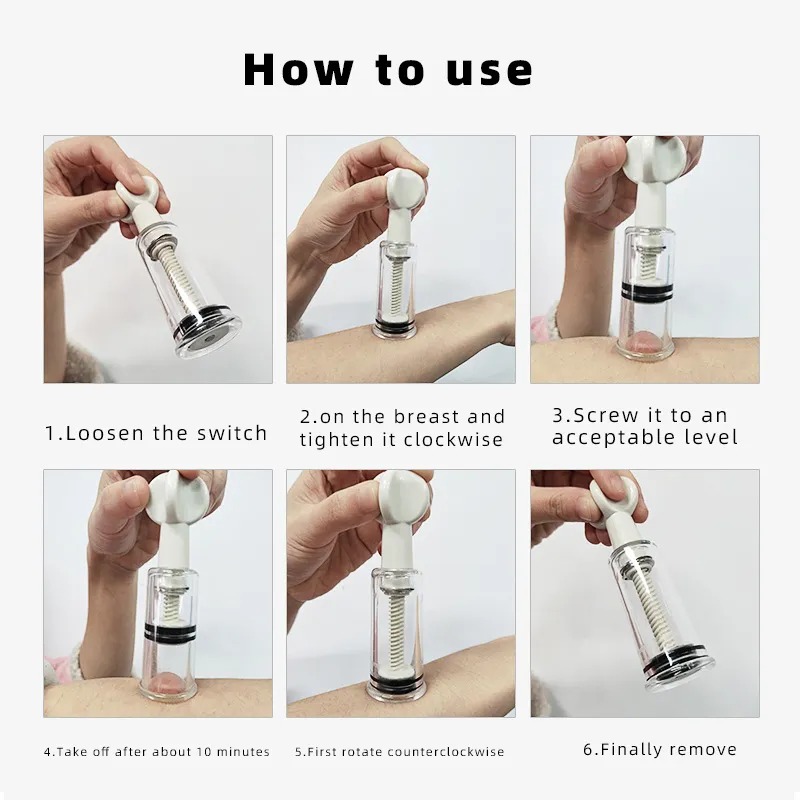 How to use

1.Loosen the switch

2.on the breast and tighten it clockwise

3.Screw it to an acceptable level

4.Take off after about 10 minutes

5.First rotate counterclockwise

6.Finally remove