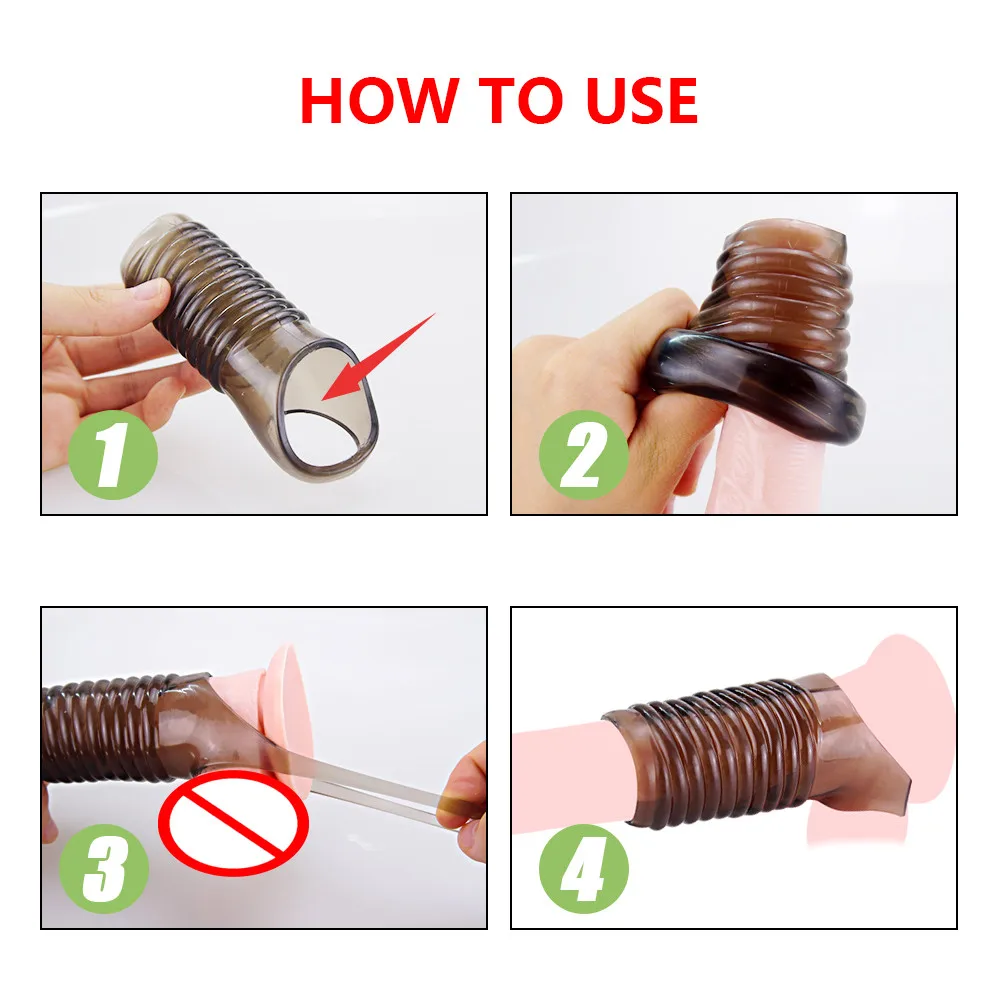 HOW TO USE

1

2

3

4