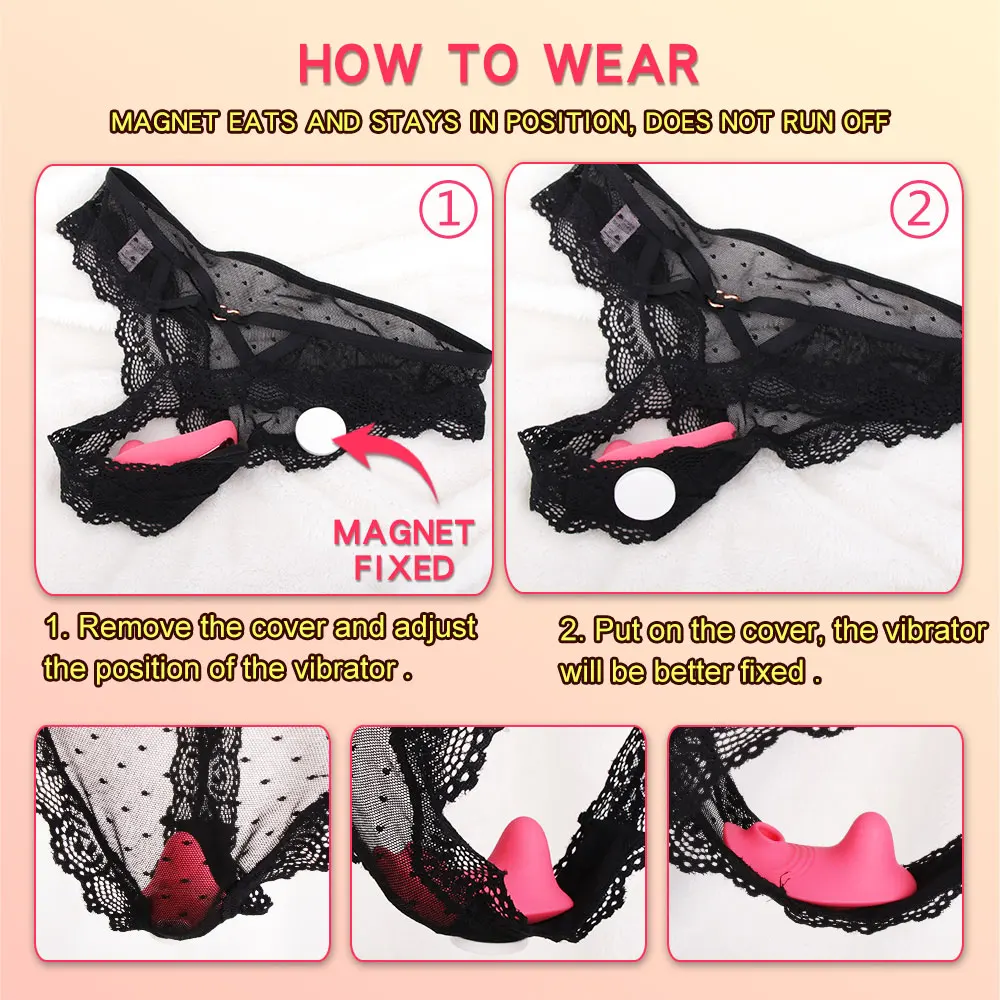 HOW TO WEAR

MAGNET EATS AND STAYS IN POSITION, DOES NOT RUN OFF

①

MAGNET FIXED

②

1. Remove the cover and adjust the position of the vibrator .

2. Put on the cover, the vibrator will be better fixed .